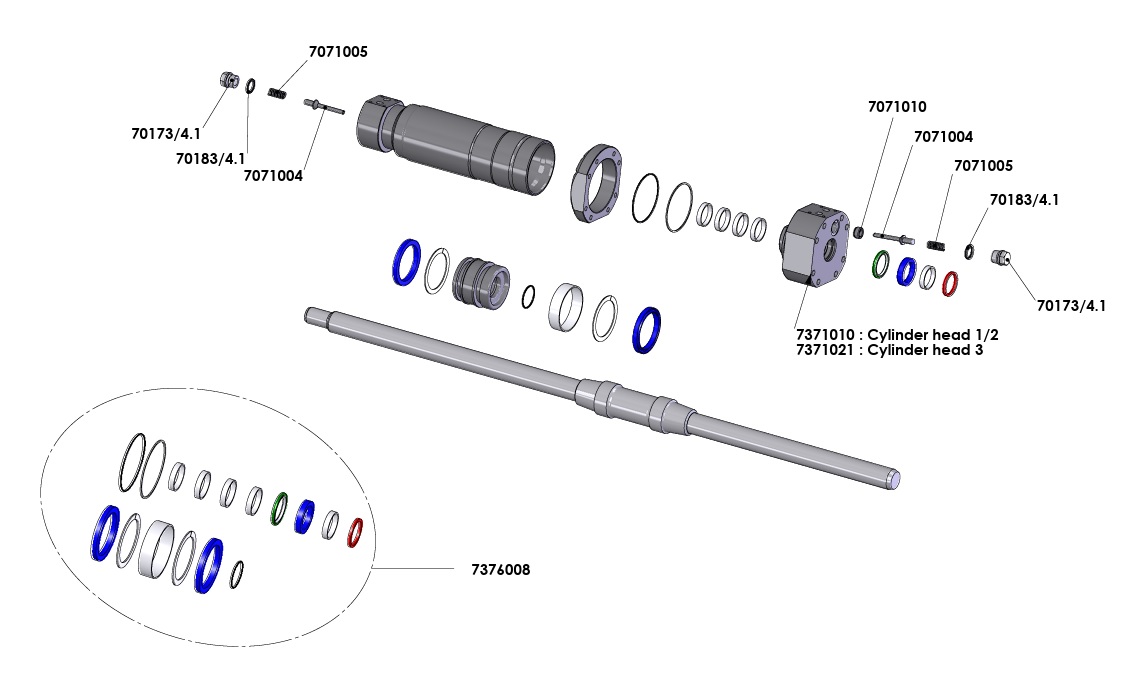 7071005
70173/4.1
70183/4.1
7071004
7071010
7071004
7071005
70183/4.1
70173/4.1
7371010 : Cylinder head 1/2
7371021 : Cylinder head 3
7376008